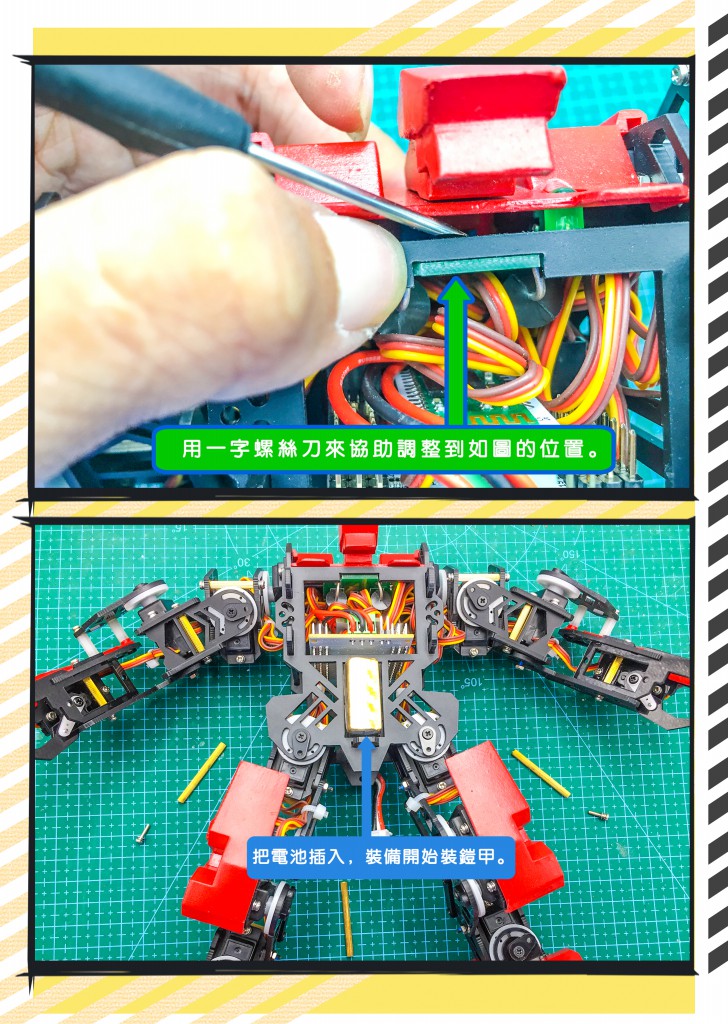 用一字螺絲刀來協助調整到如圖的位置。

把電池插入，裝備開始裝鎧甲。