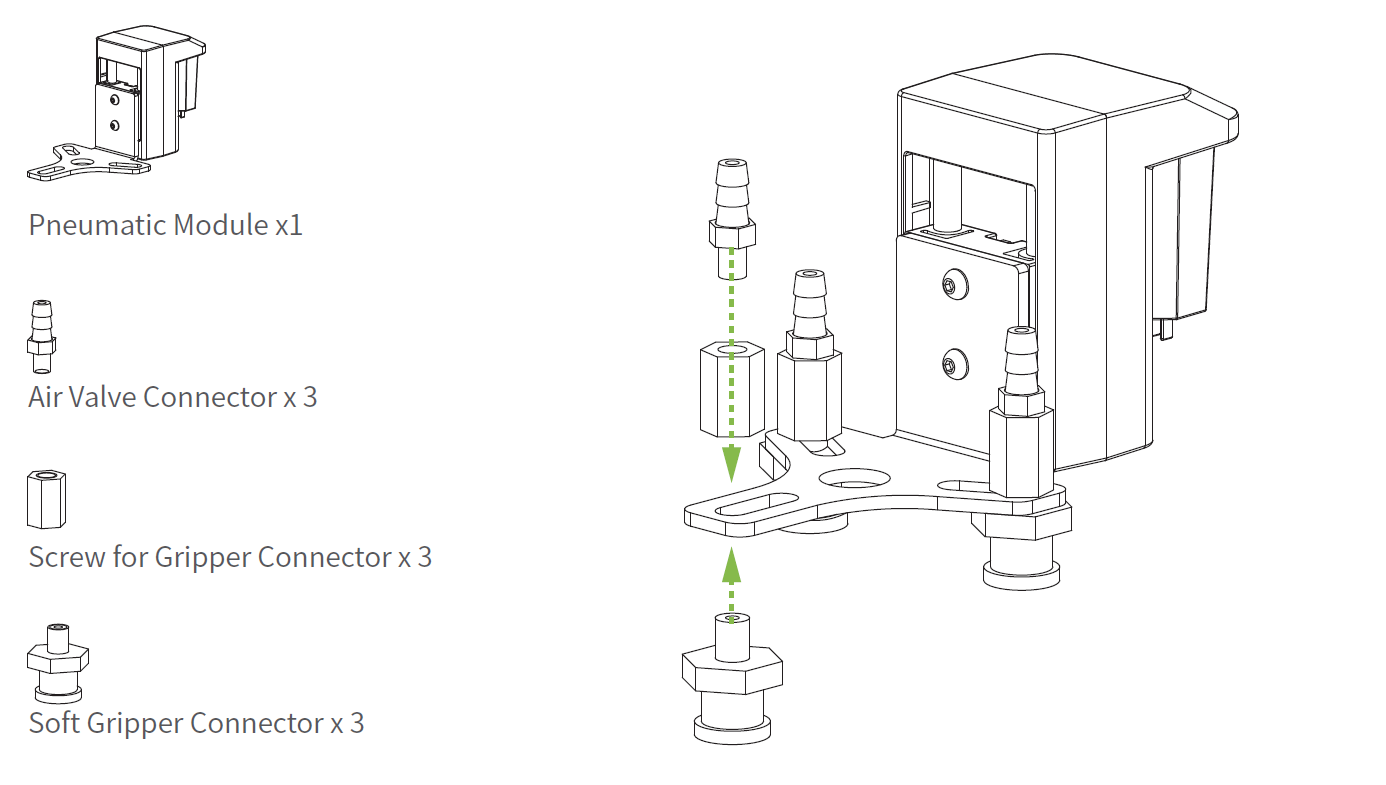 Pneumatic Module x1

Air Valve Connector x 3

Screw for Gripper Connector x 3

Soft Gripper Connector x 3